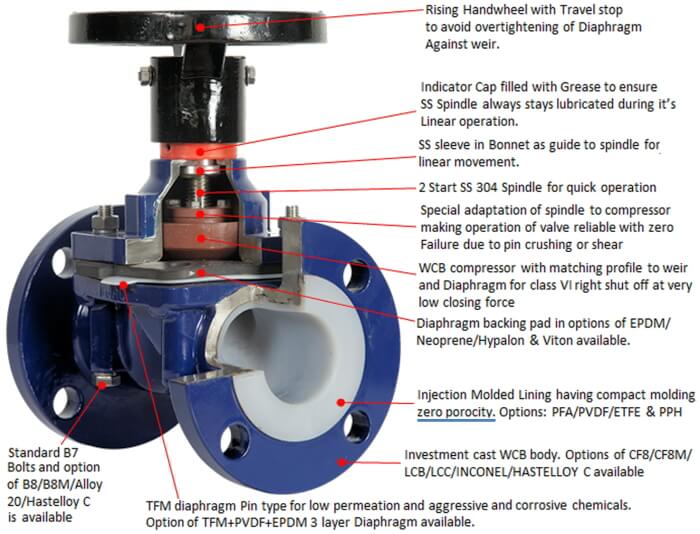 Rising Handwheel with Travel stop to avoid overtightening of Diaphragm Against weir.

Indicator Cap filled with Grease to ensure SS Spindle always stays lubricated during it's Linear operation.

SS sleeve in Bonnet as guide to spindle for linear movement.

2 Start SS 304 Spindle for quick operation

Special adaptation of spindle to compressor making operation of valve reliable with zero Failure due to pin crushing or shear

WCB compressor with matching profile to weir and Diaphragm for class VI right shut off at very low closing force

Diaphragm backing pad in options of EPDM/ Neoprene/Hypalon & Viton available.

Injection Molded Lining having compact molding zero porocity. Options: PFA/PVDF/ETFE & PPH

Investment cast WCB body. Options of CF8/CF8M/ LCB/LCC/INCONEL/HASTELLOY C available

Standard B7 Bolts and option of B8/B8M/Alloy 20/Hastelloy C is available

TFM diaphragm Pin type for low permeation and aggressive and corrosive chemicals. Option of TFM+PVDF+EPDM 3 layer Diaphragm available.